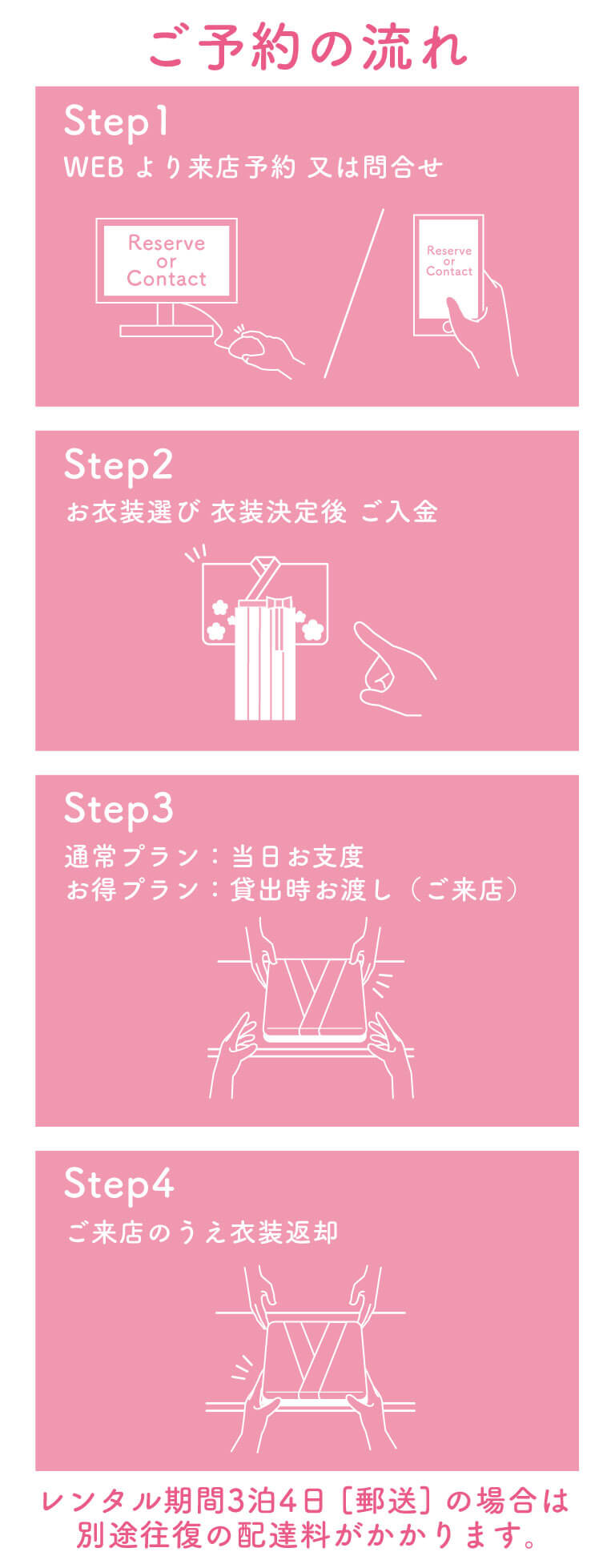 ご予約の流れ

Step1
WEB より来店予約 又は問合せ

Reserve or Contact

Reserve or Contact

Step2
お衣装選び 衣装決定後 ご入金

Step3
通常プラン：当日お支度
お得プラン：貸出時お渡し（ご来店）

Step4
ご来店のうえ衣装返却

レンタル期間3泊4日〔郵送〕の場合は別途往復の配達料がかかります。